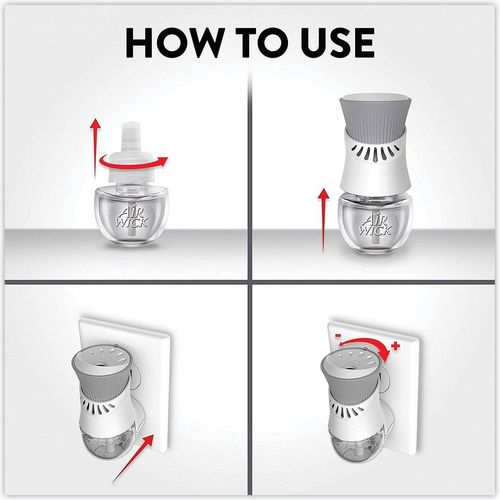 HOW TO USE

AIR WICK

AIR WICK

-
+