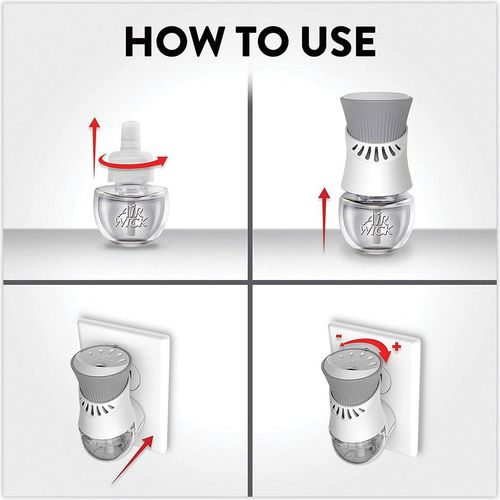 HOW TO USE

AIR WICK

AIR WICK

-
+