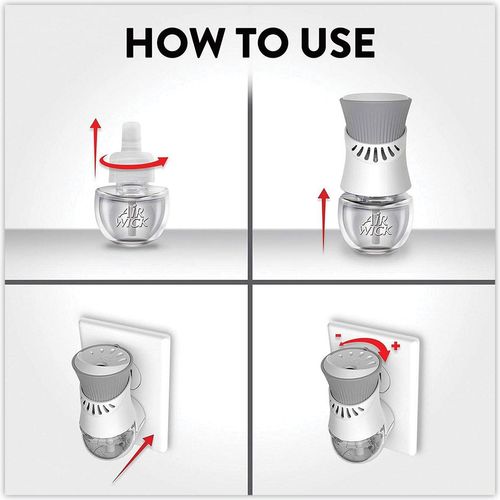 HOW TO USE

AIR WICK

AIR WICK

-
+